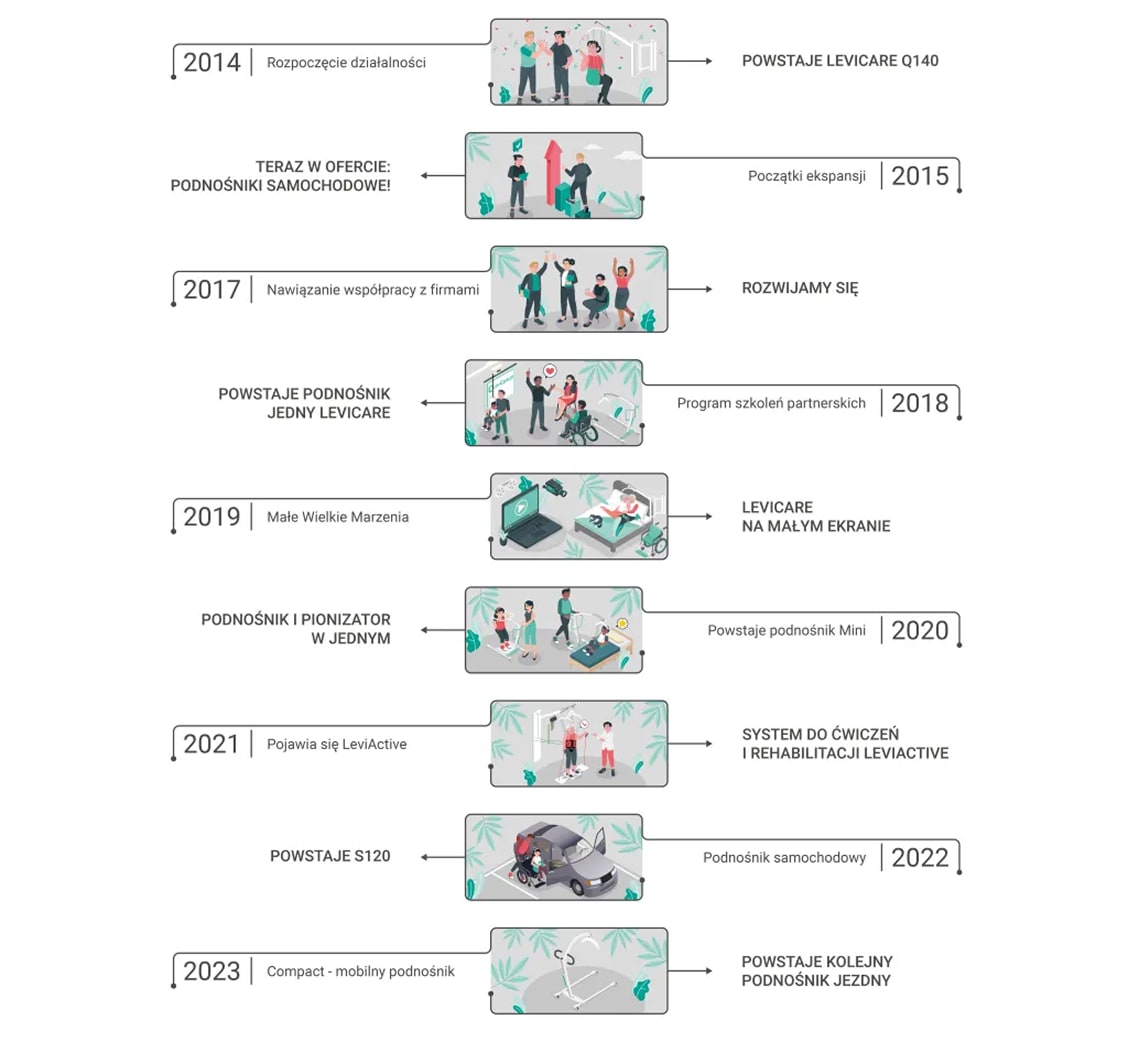 2014 Rozpoczęcie działalności

POWSTAJE LEVICARE Q140

TERAZ W OFERCIE: PODNOŚNIKI SAMOCHODOWE!

Początki ekspansji 2015

2017 Nawiązanie współpracy z firmami

ROZWIJAMY SIĘ

POWSTAJE PODNOŚNIK JEDNY LEVICARE

Program szkoleń partnerskich 2018

2019 Małe Wielkie Marzenia

LEVICARE NA MAŁYM EKRANIE

PODNOŚNIK I PIONIZATOR W JEDNYM

Powstaje podnośnik Mini 2020

2021 Pojawia się LeviActive

SYSTEM DO ĆWICZEŃ I REHABILITACJI LEVIACTIVE

POWSTAJE S120

Podnośnik samochodowy 2022

2023 Compact - mobilny podnośnik

POWSTAJE KOLEJNY PODNOŚNIK JEZDNY